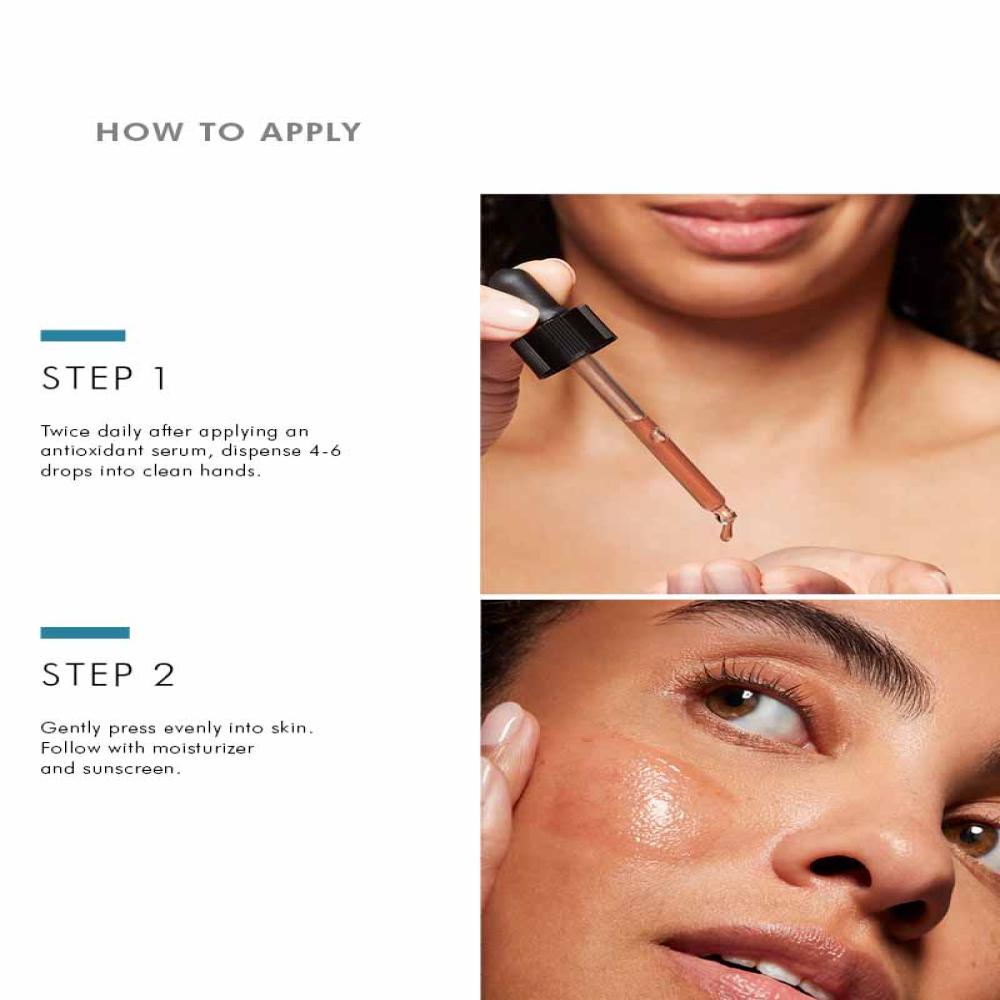 HOW TO APPLY

STEP 1

Twice daily after applying an antioxidant serum, dispense 4-6 drops into clean hands.

STEP 2

Gently press evenly into skin. Follow with moisturizer and sunscreen.